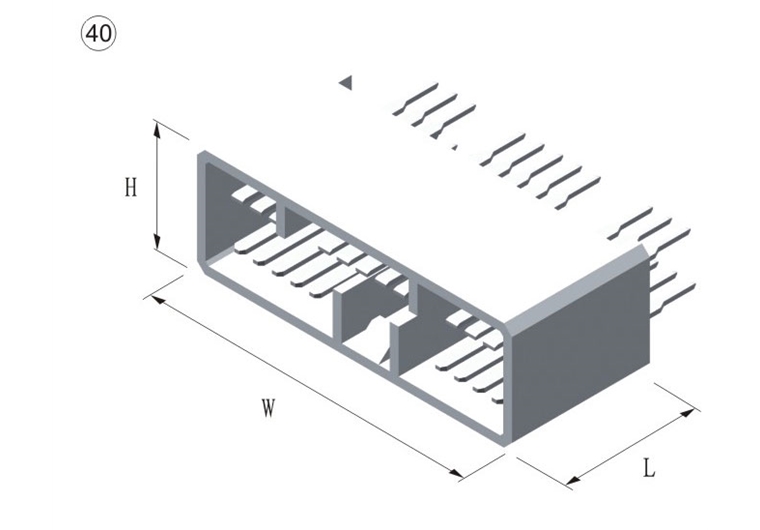 40

H

W

L