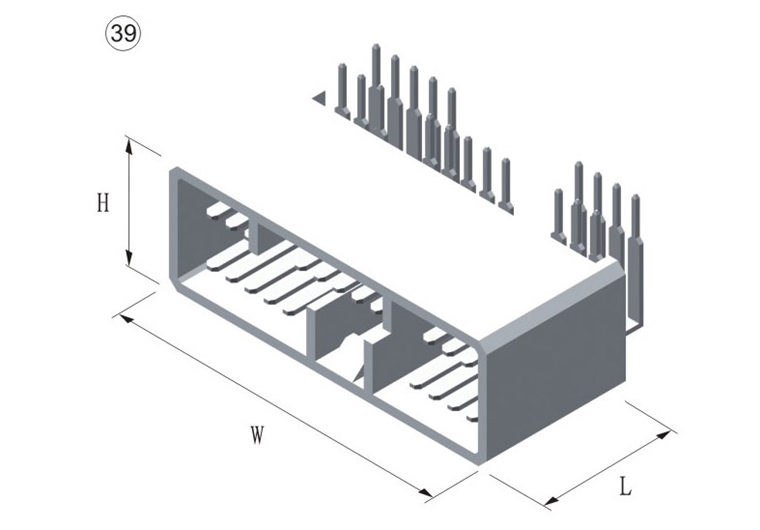 39

H

W

L