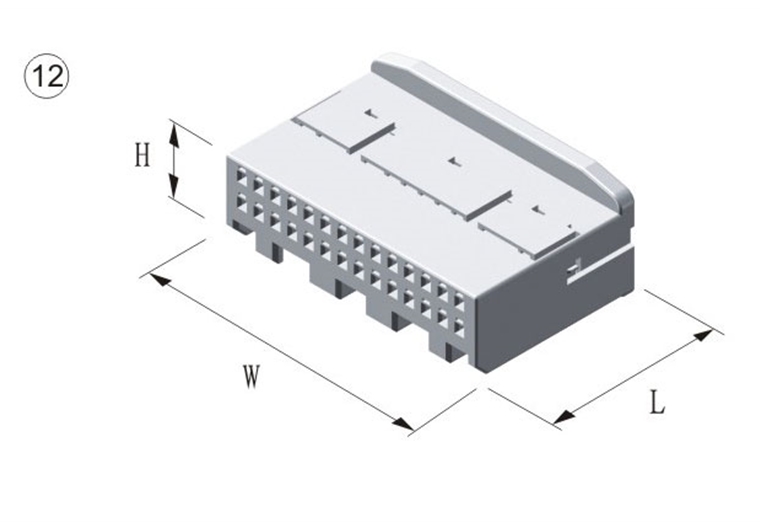 ⑫

H

W

L