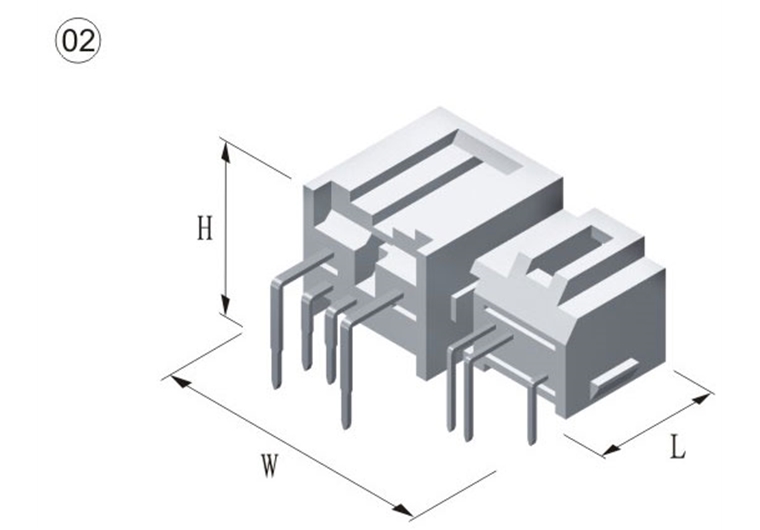 02

H

W

L